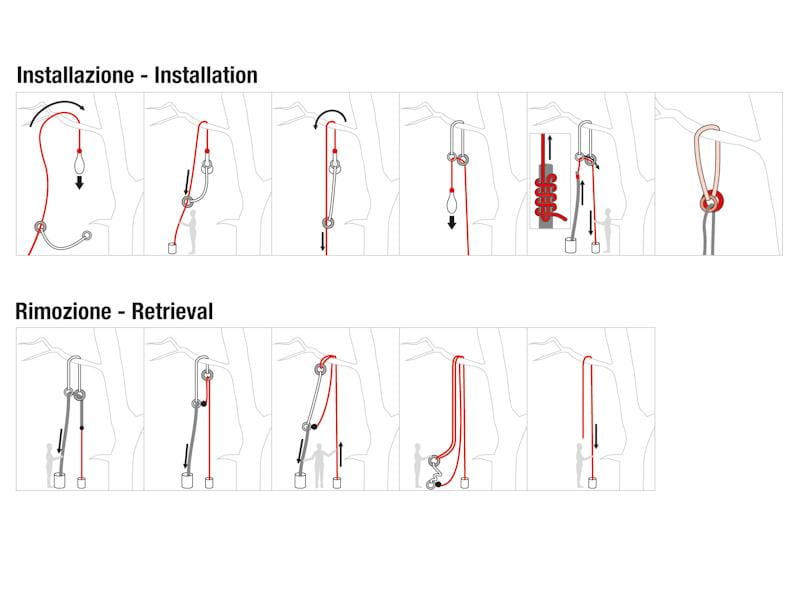 Installazione - Installation

Rimozione - Retrieval