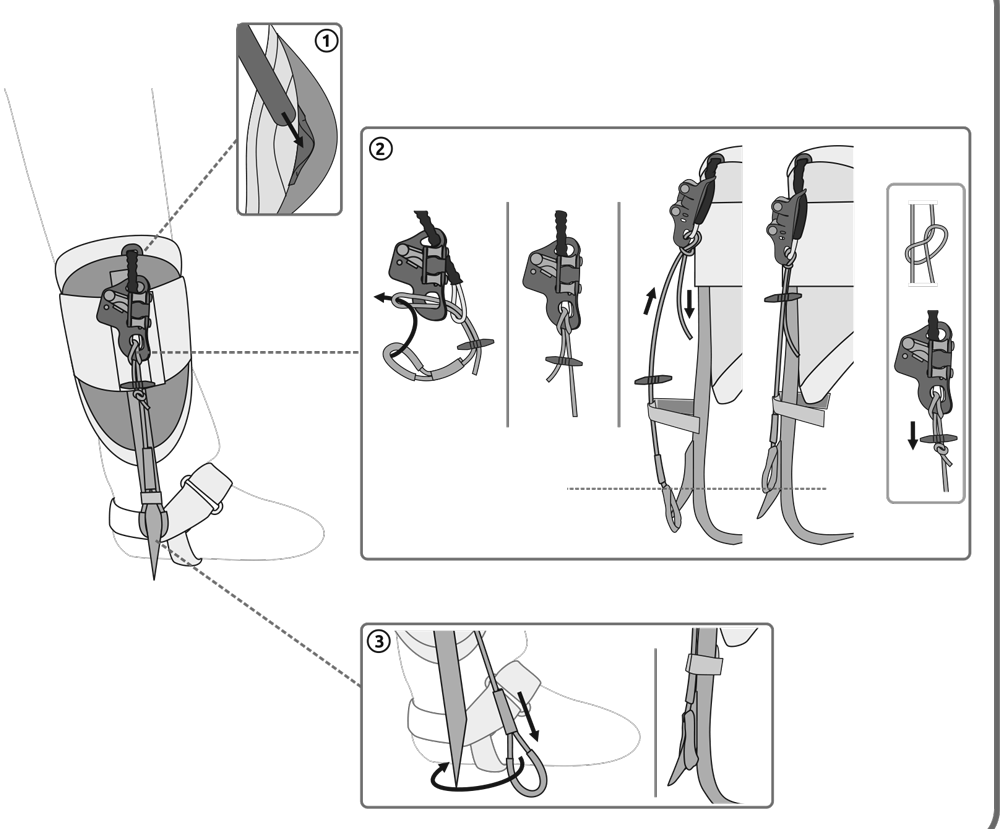 ①

②

③