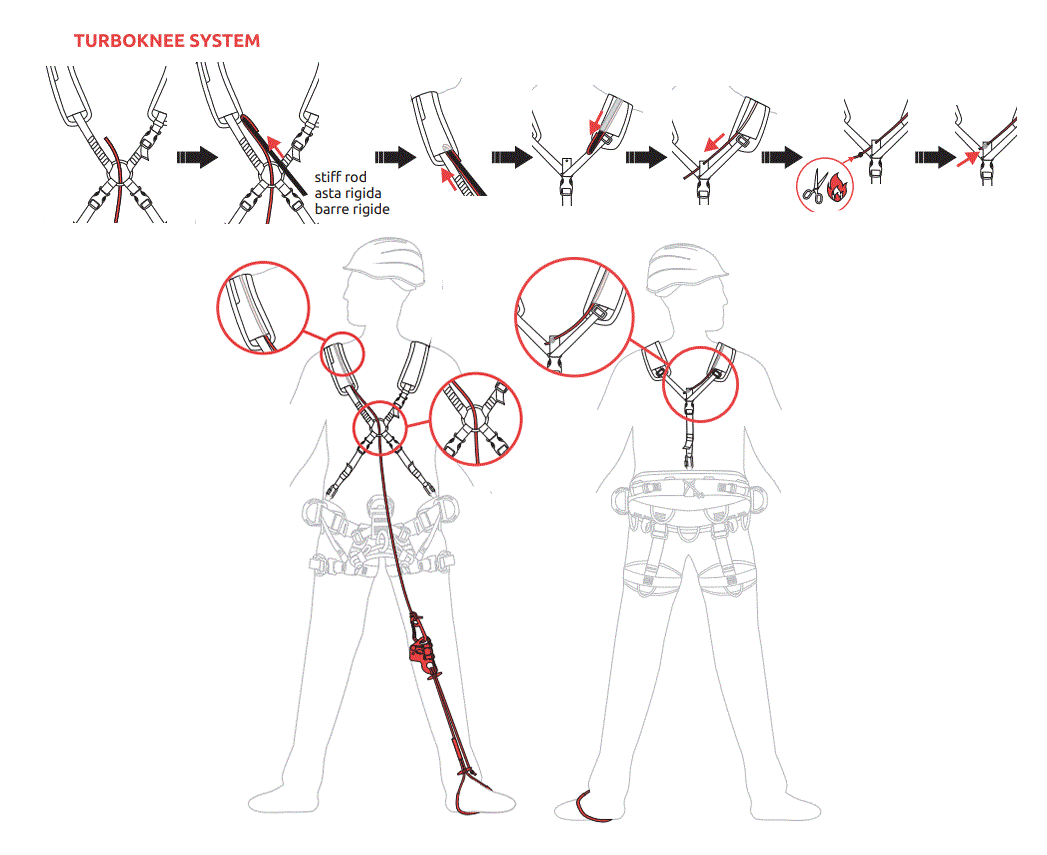 TURBOKNEE SYSTEM

stiff rod
asta rigida
barre rigide