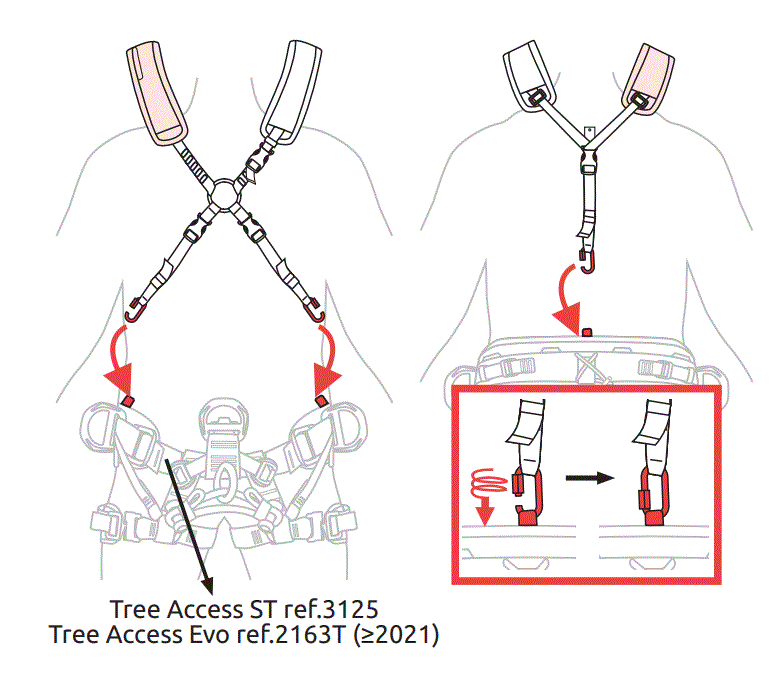 Tree Access ST ref.3125
Tree Access Evo ref.2163T (≥2021)